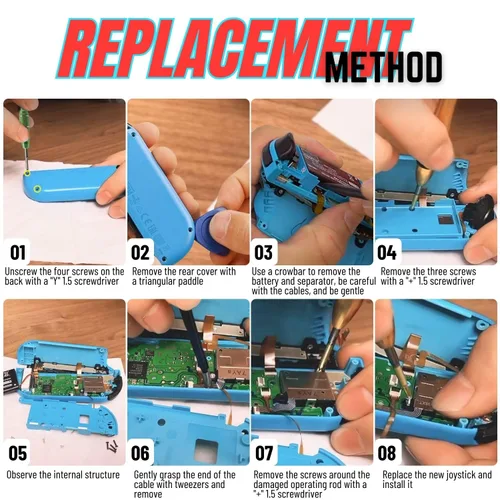 REPLACEMENT METHOD

01
Unscrew the four screws on the back with a "Y" 1.5 screwdriver

02
Remove the rear cover with a triangular paddle

03
Use a crowbar to remove the battery and separator, be careful with the cables, and be gentle

04
Remove the three screws with a "+" 1.5 screwdriver

05
Observe the internal structure

06
Gently grasp the end of the cable with tweezers and remove

07
Remove the screws around the damaged operating rod with a "+" 1.5 screwdriver

08
Replace the new joystick and install it