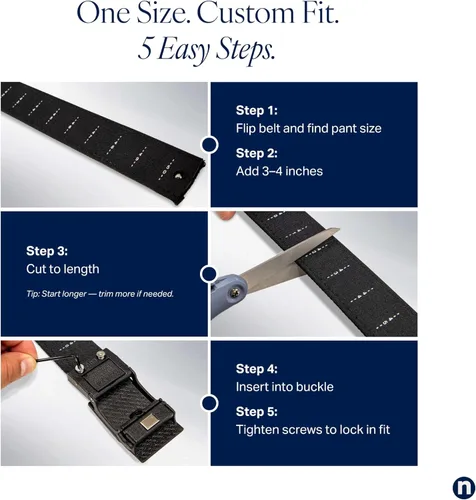 One Size. Custom Fit.
5 Easy Steps.

Step 1:
Flip belt and find pant size

Step 2:
Add 3–4 inches

Step 3:
Cut to length

Tip: Start longer — trim more if needed.

Step 4:
Insert into buckle

Step 5:
Tighten screws to lock in fit

n