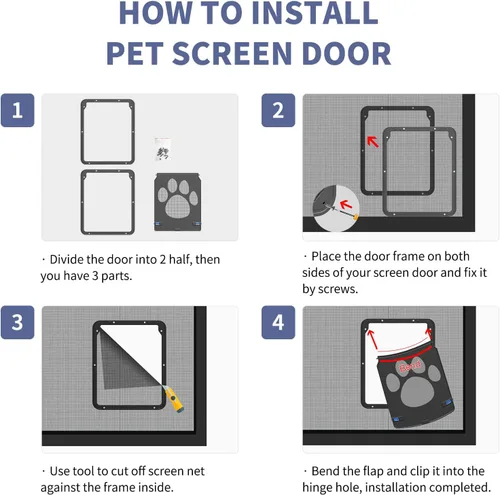 HOW TO INSTALL
PET SCREEN DOOR

1

· Divide the door into 2 half, then you have 3 parts.

2

· Place the door frame on both sides of your screen door and fix it by screws.

3

· Use tool to cut off screen net against the frame inside.

4

Bend

· Bend the flap and clip it into the hinge hole, installation completed.