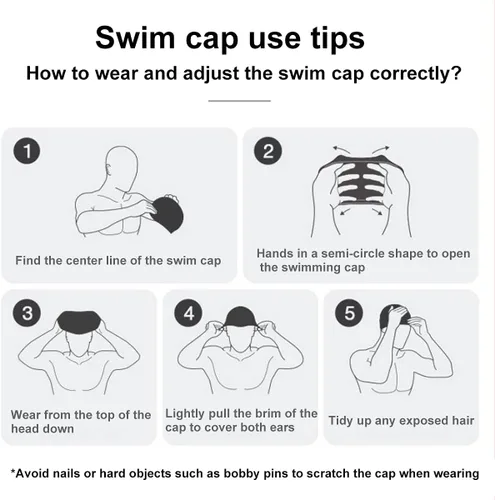 Swim cap use tips

How to wear and adjust the swim cap correctly?

1

Find the center line of the swim cap

2

Hands in a semi-circle shape to open the swimming cap

3

Wear from the top of the head down

4

Lightly pull the brim of the cap to cover both ears

5

Tidy up any exposed hair

*Avoid nails or hard objects such as bobby pins to scratch the cap when wearing