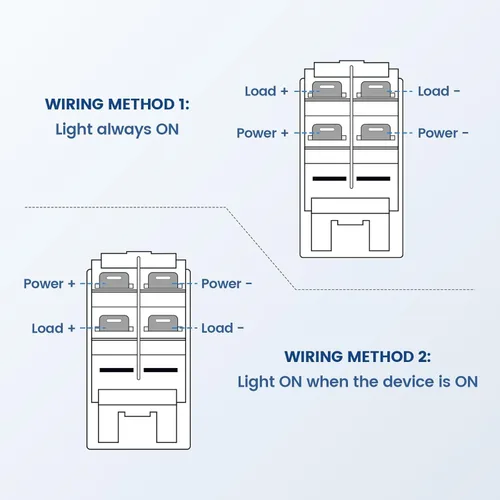 WIRING METHOD 1:
Light always ON

Load +
Load -
Power +
Power -

Power +
Power -
Load +
Load -

WIRING METHOD 2:
Light ON when the device is ON