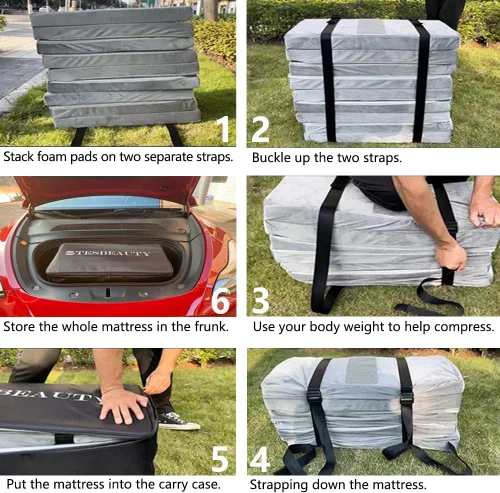 1
Stack foam pads on two separate straps.

2
Buckle up the two straps.

TESBEAUTY
6
Store the whole mattress in the frunk.

3
Use your body weight to help compress.

BEAUTY
5
Put the mattress into the carry case.

4
Strapping down the mattress.