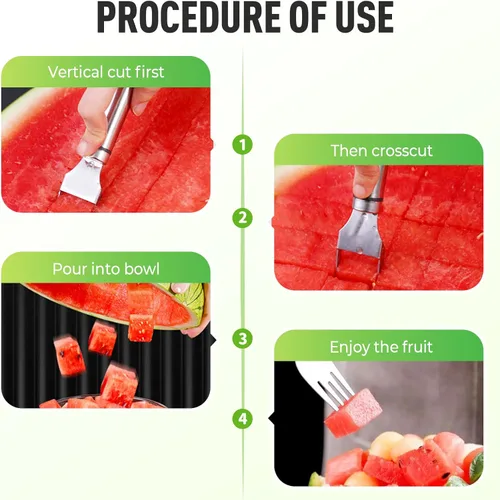 PROCEDURE OF USE

Vertical cut first

1

Then crosscut

2

Pour into bowl

3

Enjoy the fruit

4