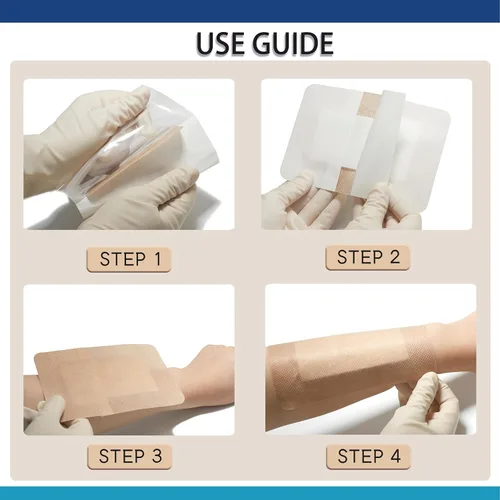 USE GUIDE

STEP 1

STEP 2

STEP 3

STEP 4