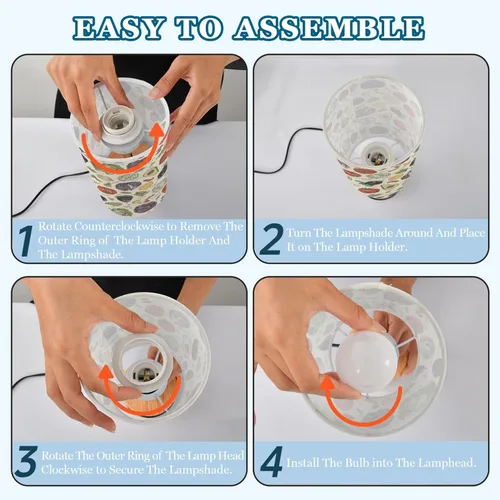 EASY TO ASSEMBLE

1 Rotate Counterclockwise to Remove The Outer Ring of The Lamp Holder And The Lampshade.

2 Turn The Lampshade Around And Place It on The Lamp Holder.

3 Rotate The Outer Ring of The Lamp Head Clockwise to Secure The Lampshade.

4 Install The Bulb into The Lamphead.