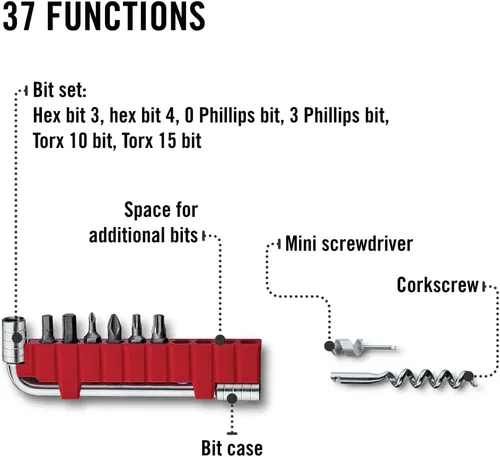 37 FUNCTIONS

Bit set:
Hex bit 3, hex bit 4, 0 Phillips bit, 3 Phillips bit, Torx 10 bit, Torx 15 bit

Space for additional bits

Mini screwdriver

Corkscrew

Bit case