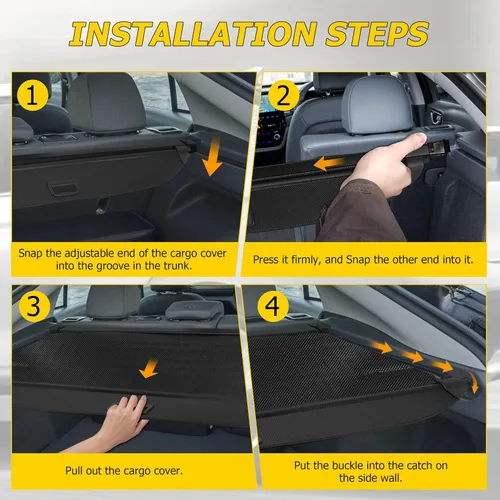 INSTALLATION STEPS

1

Snap the adjustable end of the cargo cover into the groove in the trunk.

2

Press it firmly, and Snap the other end into it.

3

Pull out the cargo cover.

4

Put the buckle into the catch on the side wall.