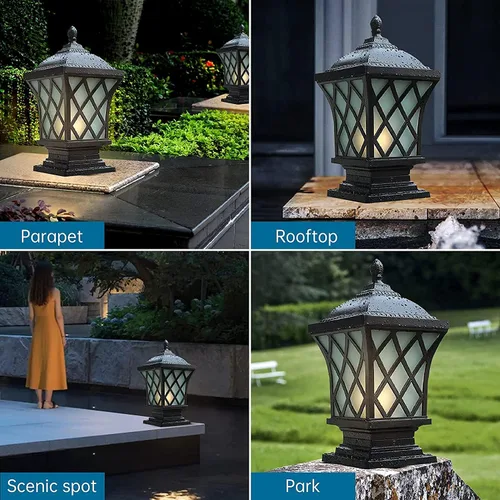 Parapet

Rooftop

Scenic spot

Park