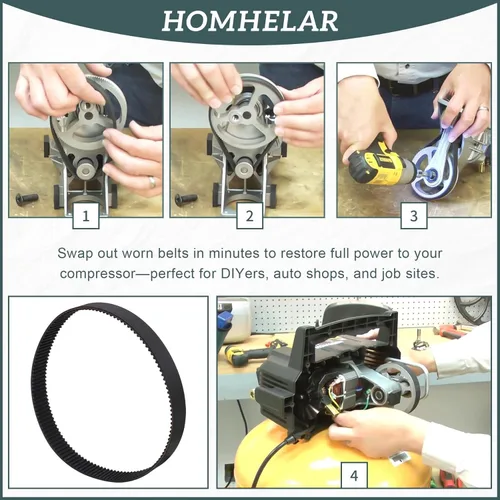 HOMHELAR

1

2

3

Swap out worn belts in minutes to restore full power to your compressor—perfect for DIYers, auto shops, and job sites.

4