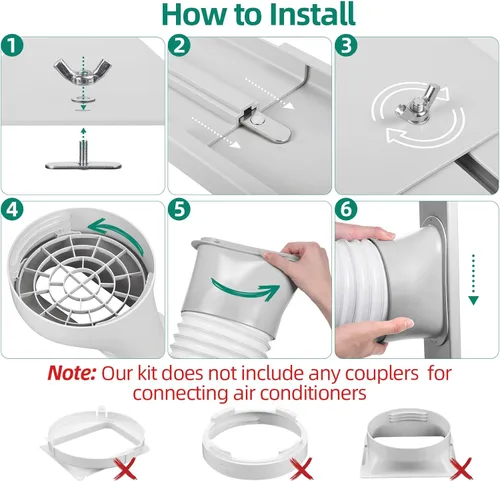 How to Install

1

2

3

4

5

6

Note: Our kit does not include any couplers for connecting air conditioners