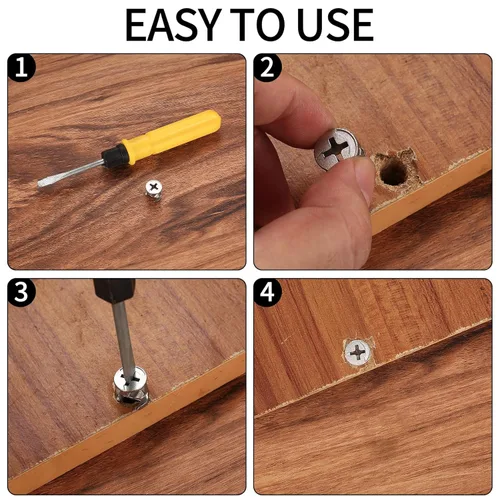 EASY TO USE

1

2

3

4