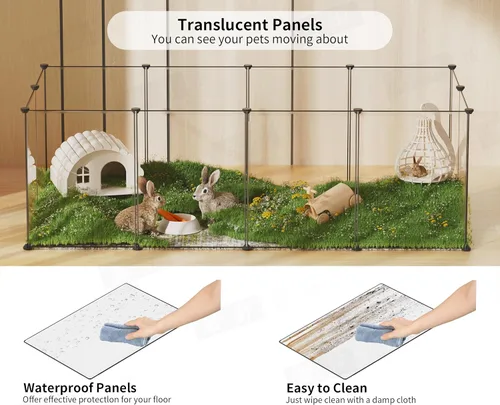 Translucent Panels
You can see your pets moving about

Waterproof Panels
Offer effective protection for your floor

Easy to Clean
Just wipe clean with a damp cloth