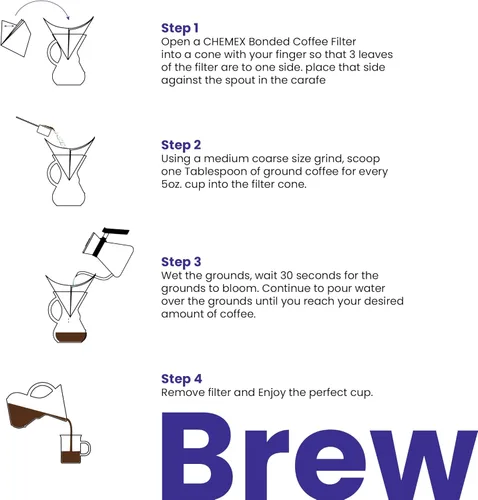 Step 1
Open a CHEMEX Bonded Coffee Filter into a cone with your finger so that 3 leaves of the filter are to one side. place that side against the spout in the carafe

Step 2
Using a medium coarse size grind, scoop one Tablespoon of ground coffee for every 5oz. cup into the filter cone.

Step 3
Wet the grounds, wait 30 seconds for the grounds to bloom. Continue to pour water over the grounds until you reach your desired amount of coffee.

Step 4
Remove filter and Enjoy the perfect cup.

Brew