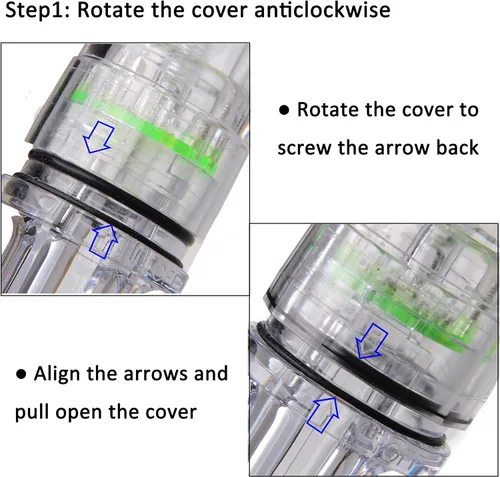 Step1: Rotate the cover anticlockwise

● Rotate the cover to screw the arrow back

● Align the arrows and pull open the cover