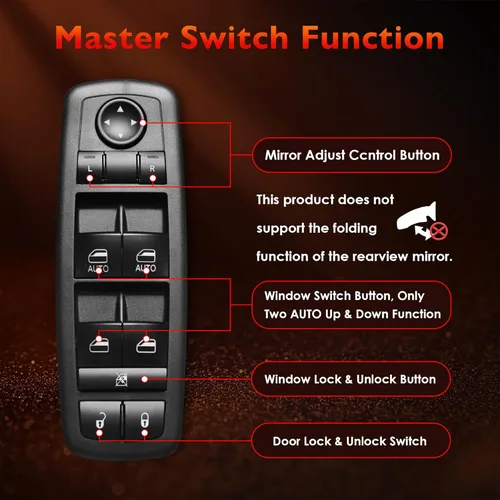 Master Switch Function

L

R

AUTO

AUTO

Mirror Adjust Ccntrol Button

This product does not support the folding function of the rearview mirror.

Window Switch Button, Only Two AUTO Up & Down Function

Window Lock & Unlock Button

Door Lock & Unlock Switch