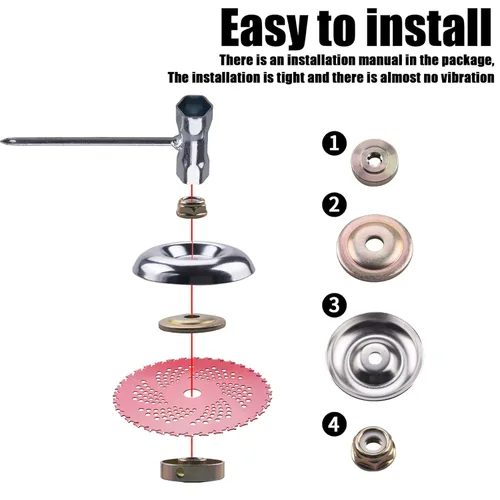 Easy to install

There is an installation manual in the package,
The installation is tight and there is almost no vibration

1

2

3

4