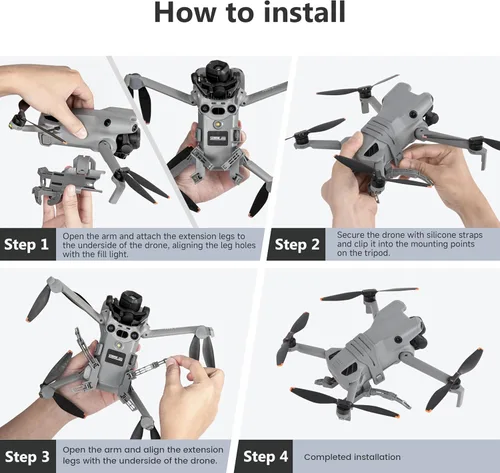 How to install

Step 1 Open the arm and attach the extension legs to the underside of the drone, aligning the leg holes with the fill light.

Step 2 Secure the drone with silicone straps and clip it into the mounting points on the tripod.

Step 3 Open the arm and align the extension legs with the underside of the drone.

Step 4 Completed installation