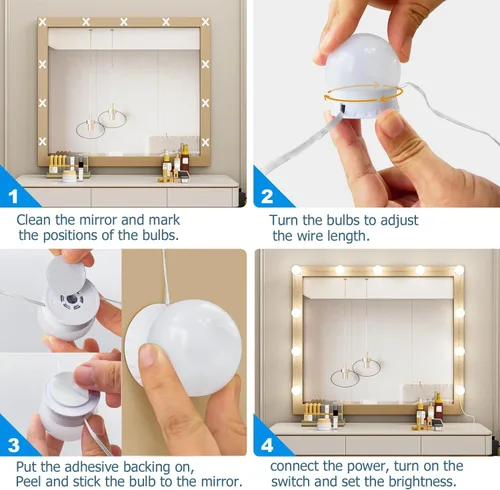 1

Clean the mirror and mark the positions of the bulbs.

2

Turn the bulbs to adjust the wire length.

3

Put the adhesive backing on, Peel and stick the bulb to the mirror.

4

connect the power, turn on the switch and set the brightness.