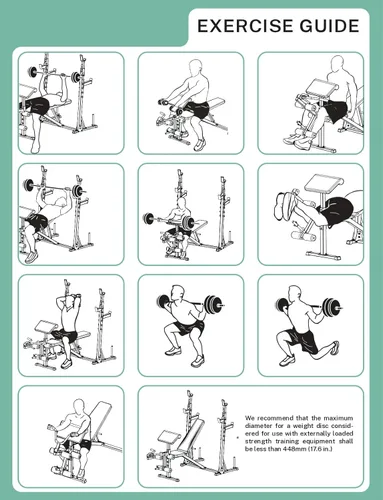 EXERCISE GUIDE

We recommend that the maximum diameter for a weight disc considered for use with externally loaded strength training equipment shall be less than 448mm (17.6 in.)