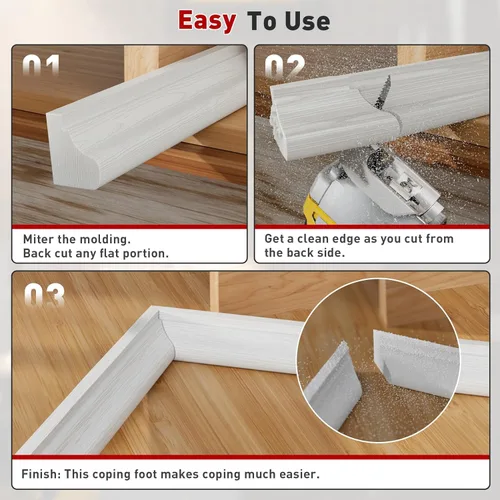 Easy To Use

01

Miter the molding.
Back cut any flat portion.

02

Get a clean edge as you cut from the back side.

03

Finish: This coping foot makes coping much easier.