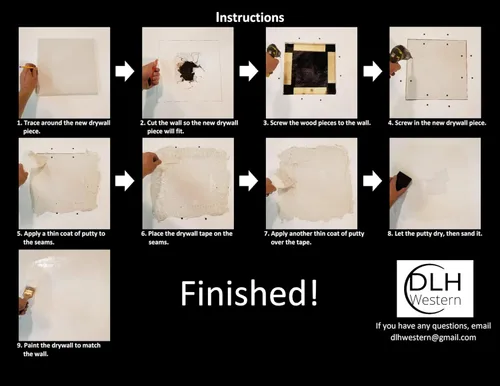 Instructions

1. Trace around the new drywall piece.

2. Cut the wall so the new drywall piece will fit.

3. Screw the wood pieces to the wall.

4. Screw in the new drywall piece.

5. Apply a thin coat of putty to the seams.

6. Place the drywall tape on the seams.

7. Apply another thin coat of putty over the tape.

8. Let the putty dry, then sand it.

9. Paint the drywall to match the wall.

Finished!

DLH Western

If you have any questions, email dlhwestern@gmail.com