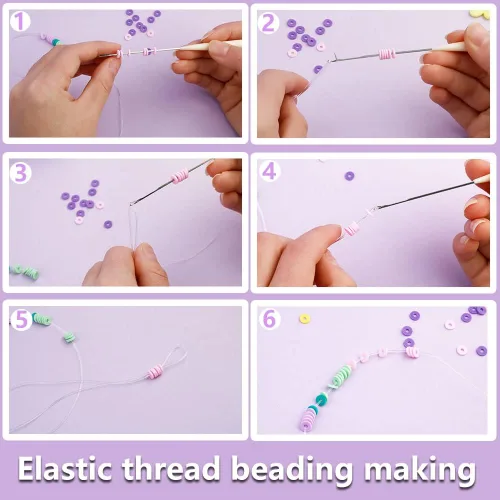 1

2

3

4

5

6

Elastic thread beading making