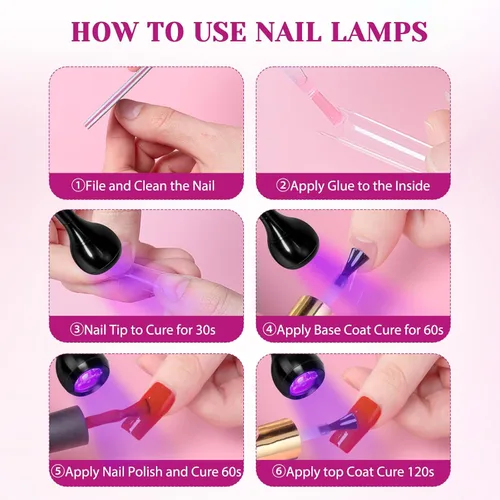 HOW TO USE NAIL LAMPS

①File and Clean the Nail

②Apply Glue to the Inside

③Nail Tip to Cure for 30s

④Apply Base Coat Cure for 60s

⑤Apply Nail Polish and Cure 60s

⑥Apply top Coat Cure 120s