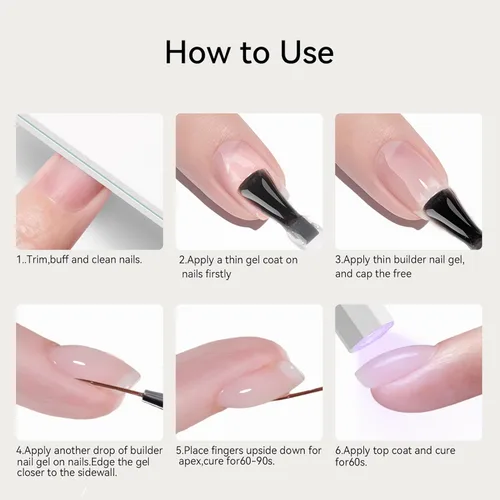 How to Use

1..Trim,buff and clean nails.

2.Apply a thin gel coat on nails firstly

3.Apply thin builder nail gel, and cap the free

4.Apply another drop of builder nail gel on nails.Edge the gel closer to the sidewall.

5.Place fingers upside down for apex,cure for60-90s.

6.Apply top coat and cure for60s.