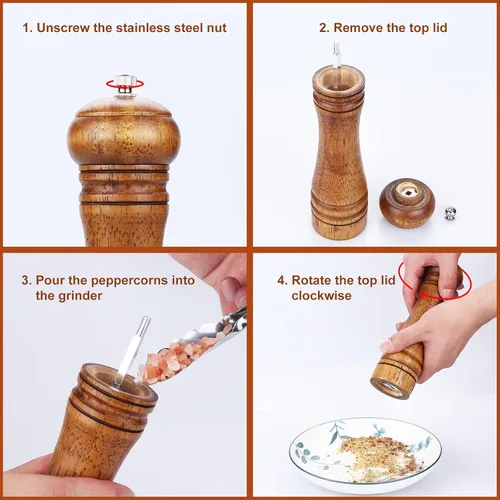 1. Unscrew the stainless steel nut

2. Remove the top lid

3. Pour the peppercorns into the grinder

4. Rotate the top lid clockwise