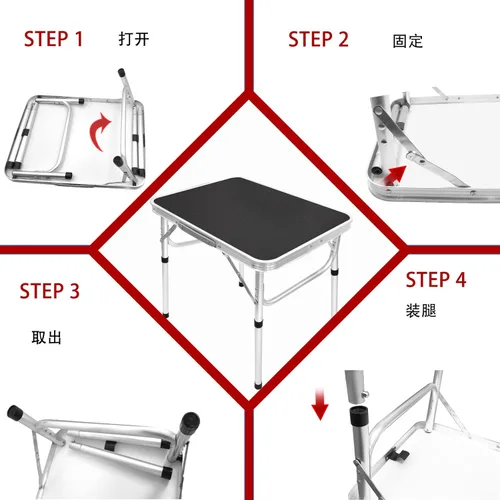 STEP 1 打开

STEP 2 固定

STEP 3

取出

STEP 4

装腿