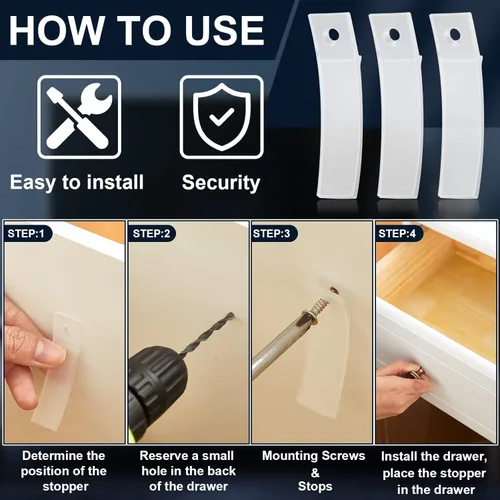 HOW TO USE

Easy to install

Security

STEP:1

Determine the position of the stopper

STEP:2

Reserve a small hole in the back of the drawer

STEP:3

Mounting Screws & Stops

STEP:4

Install the drawer, place the stopper in the drawer