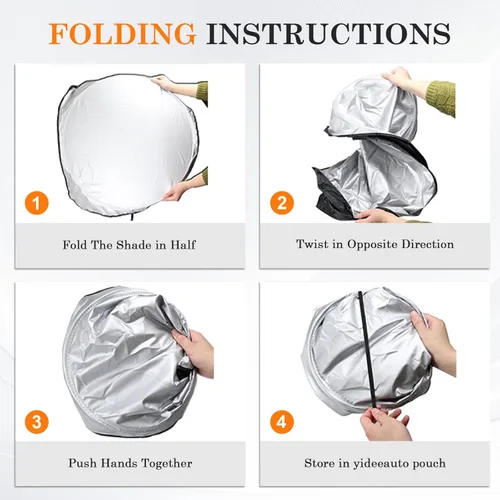 FOLDING INSTRUCTIONS

1

Fold The Shade in Half

2

Twist in Opposite Direction

3

Push Hands Together

4

Store in yideeauto pouch