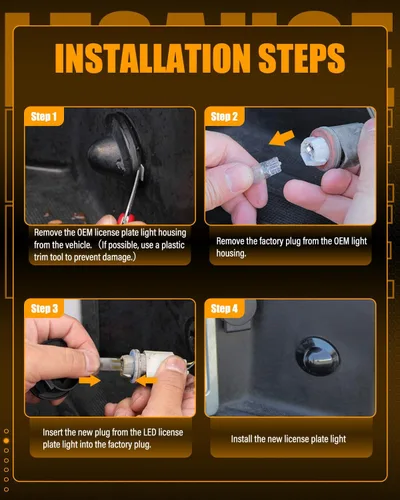 INSTALLATION STEPS

Step 1

Remove the OEM license plate light housing from the vehicle. (If possible, use a plastic trim tool to prevent damage.)

Step 2

Remove the factory plug from the OEM light housing.

Step 3

Insert the new plug from the LED license plate light into the factory plug.

Step 4

Install the new license plate light