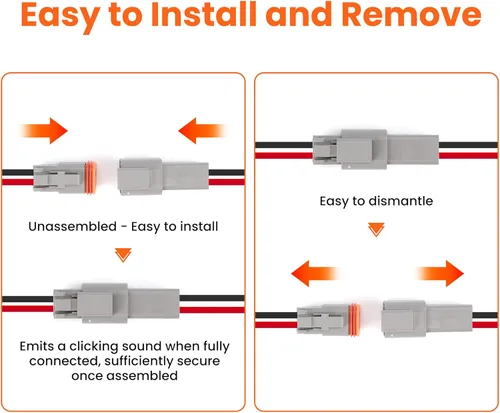 Easy to Install and Remove

Unassembled - Easy to install

Emits a clicking sound when fully connected, sufficiently secure once assembled

Easy to dismantle