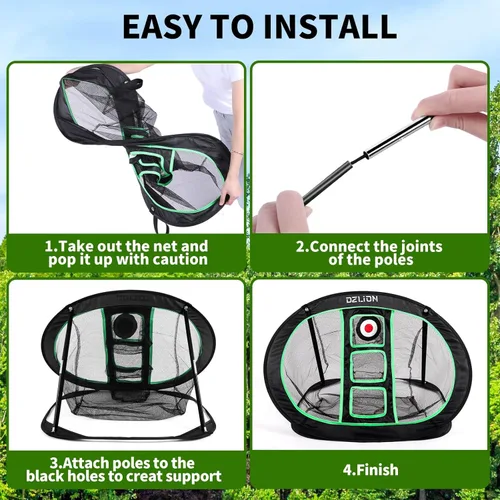 EASY TO INSTALL

1.Take out the net and pop it up with caution

2.Connect the joints of the poles

3.Attach poles to the black holes to creat support

DZLION

4.Finish