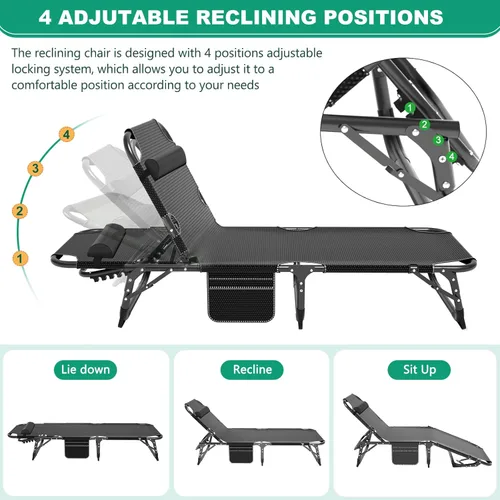 4 ADJUTABLE RECLINING POSITIONS

The reclining chair is designed with 4 positions adjustable locking system, which allows you to adjust it to a comfortable position according to your needs

4
3
2
1

1
2
3
4

Lie down

Recline

Sit Up