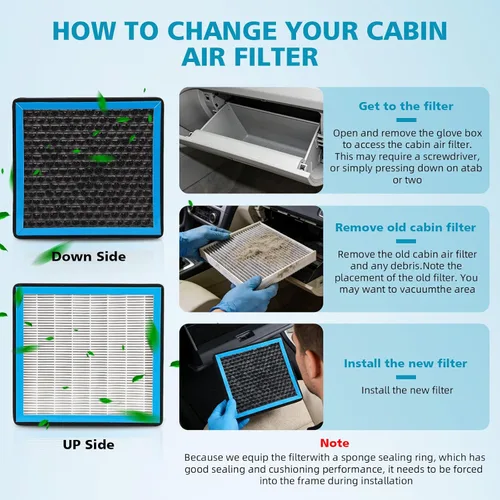 HOW TO CHANGE YOUR CABIN AIR FILTER

Down Side

UP Side

Get to the filter

Open and remove the glove box to access the cabin air filter. This may require a screwdriver, or simply pressing down on atab or two

Remove old cabin filter

Remove the old cabin air filter and any debris.Note the placement of the old filter. You may want to vacuumthe area

Install the new filter

Install the new filter

Note

Because we equip the filterwith a sponge sealing ring, which has good sealing and cushioning performance, it needs to be forced into the frame during installation