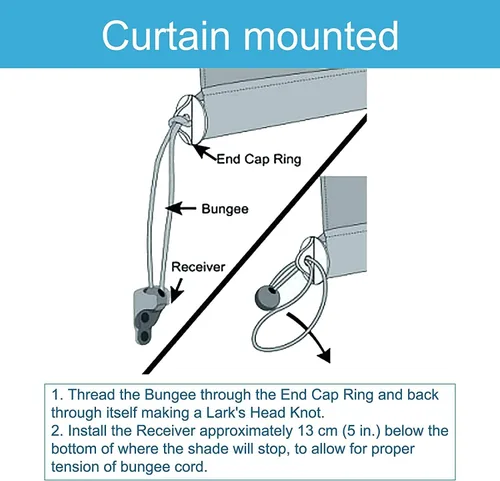 Curtain mounted

End Cap Ring

Bungee

Receiver

1. Thread the Bungee through the End Cap Ring and back through itself making a Lark's Head Knot.
2. Install the Receiver approximately 13 cm (5 in.) below the bottom of where the shade will stop, to allow for proper tension of bungee cord.