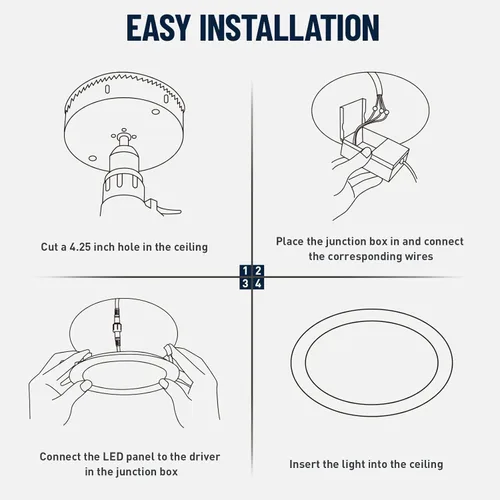 EASY INSTALLATION

Cut a 4.25 inch hole in the ceiling

Place the junction box in and connect the corresponding wires

1 2
3 4

Connect the LED panel to the driver in the junction box

Insert the light into the ceiling