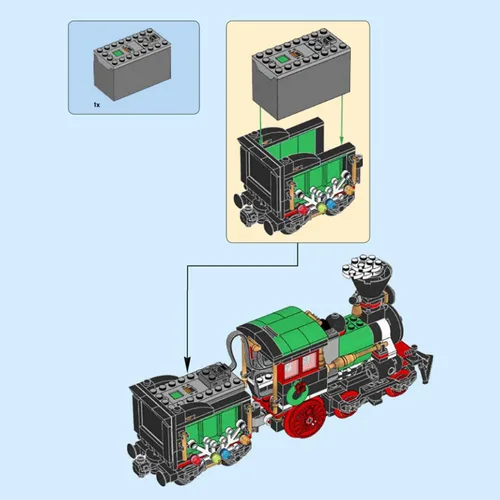 1x