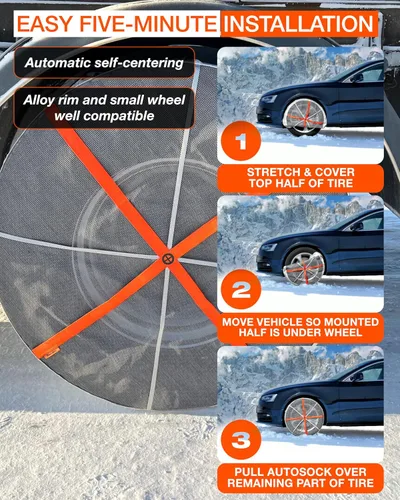 EASY FIVE-MINUTE INSTALLATION

Automatic self-centering

Alloy rim and small wheel well compatible

1

STRETCH & COVER TOP HALF OF TIRE

2

MOVE VEHICLE SO MOUNTED HALF IS UNDER WHEEL

3

PULL AUTOSOCK OVER REMAINING PART OF TIRE