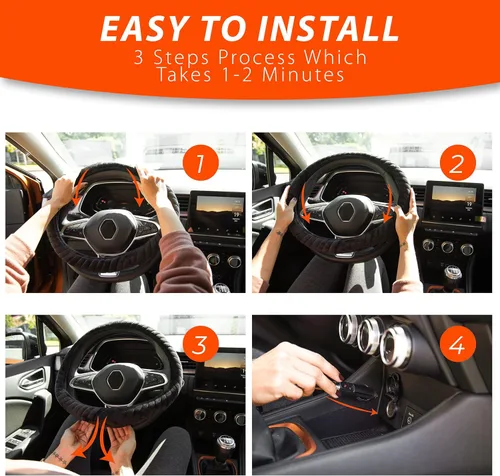 EASY TO INSTALL
3 Steps Process Which Takes 1-2 Minutes

1

2

3

4