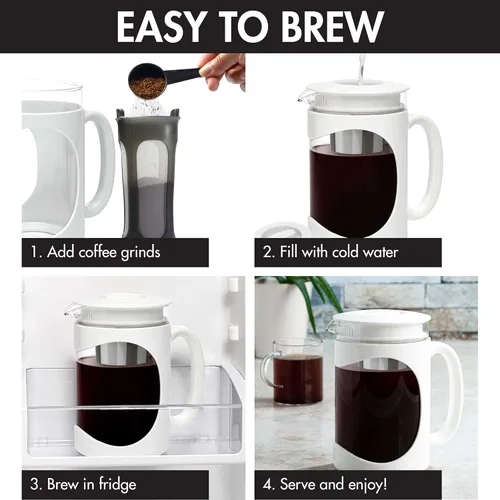 EASY TO BREW

1. Add coffee grinds

2. Fill with cold water

3. Brew in fridge

4. Serve and enjoy!