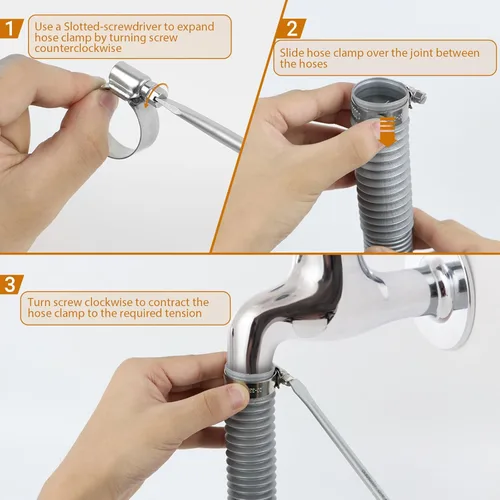 1
Use a Slotted-screwdriver to expand hose clamp by turning screw counterclockwise

2
Slide hose clamp over the joint between the hoses

3
Turn screw clockwise to contract the hose clamp to the required tension