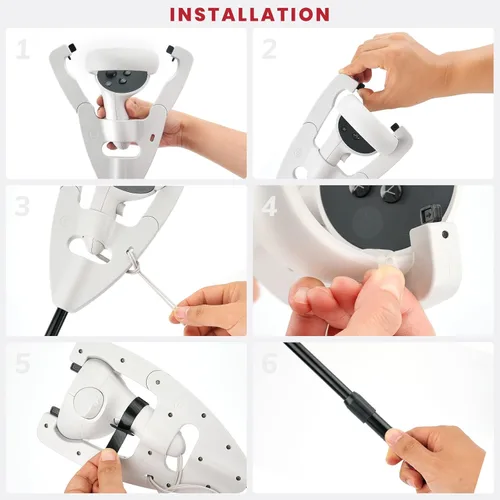 INSTALLATION

1

2

3

4

5

6